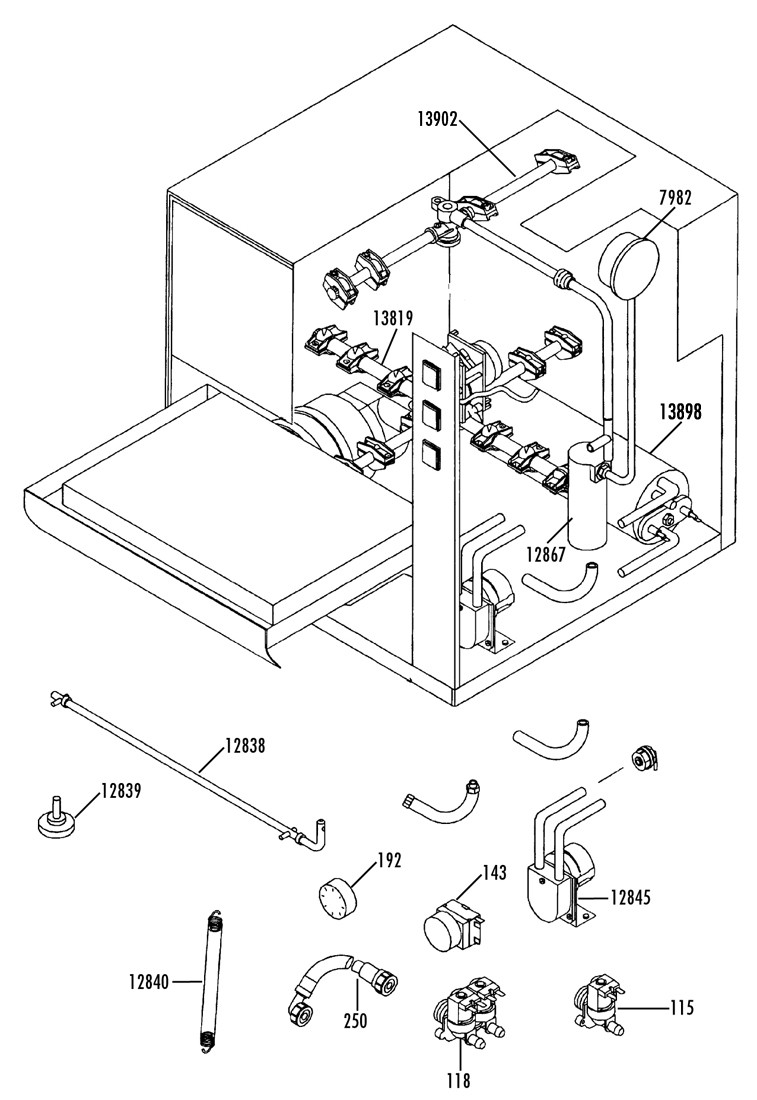 13902
7982
13819
13898
12867
12838
12839
192
143
12845
12840
250
118
115