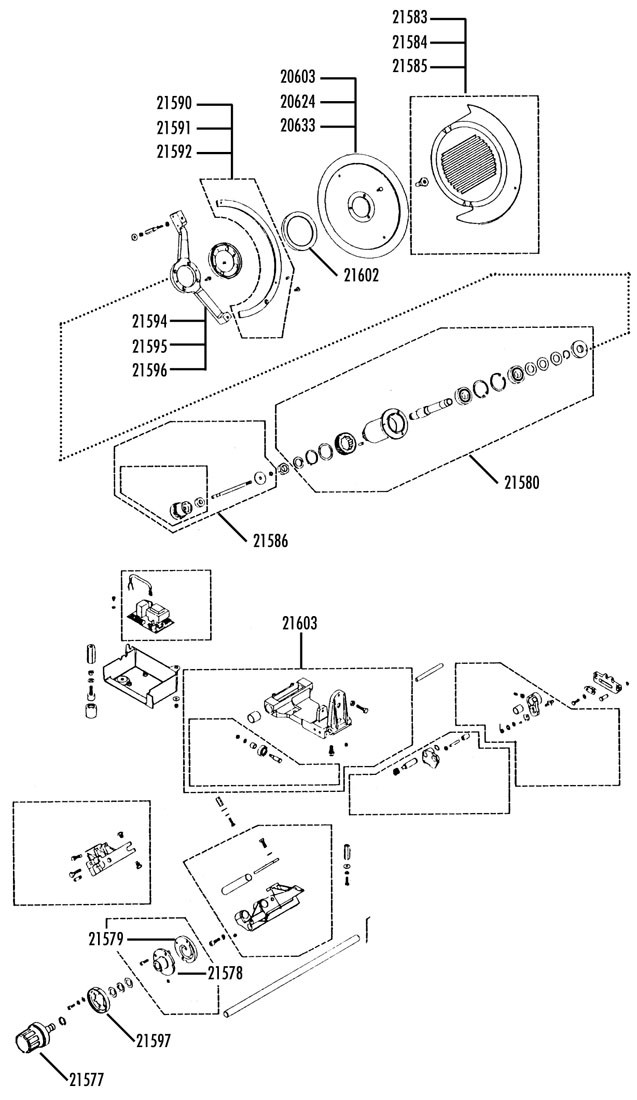 21583
21584
21585

20603
20624
20633

21590
21591
21592

21602

21594
21595
21596

21580

21586

21603

21579
21578

21597

21577