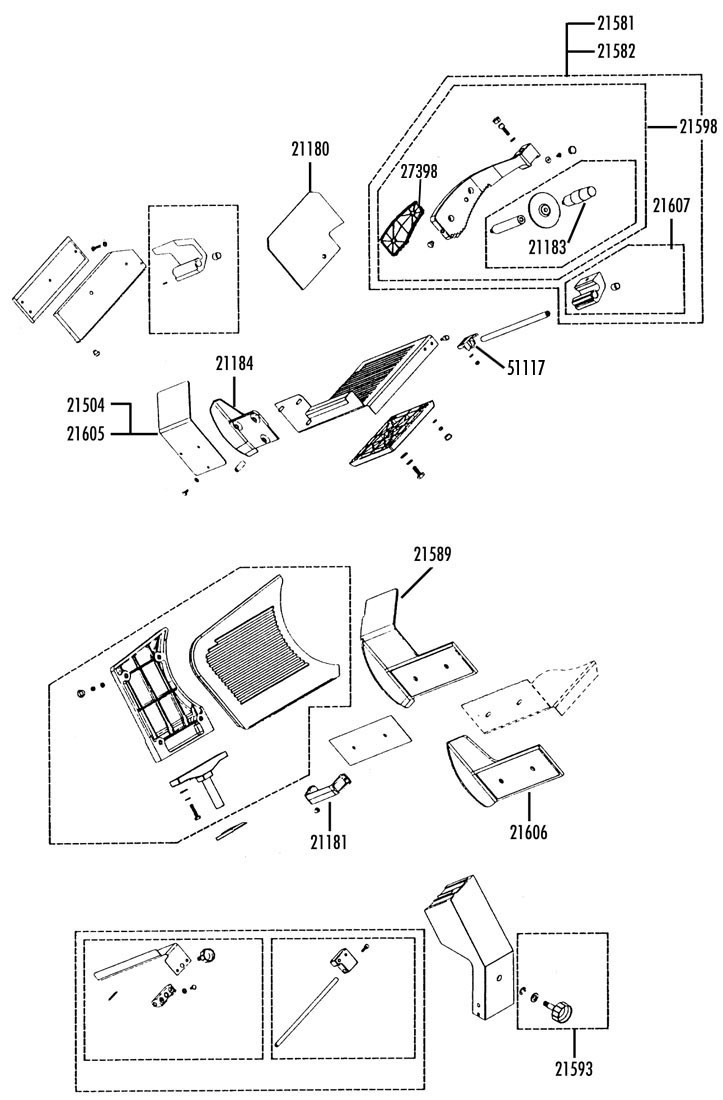 21581
21582
21598
21180
27398
21183
21607
51117
21184
21504
21605
21589
21181
21606
21593