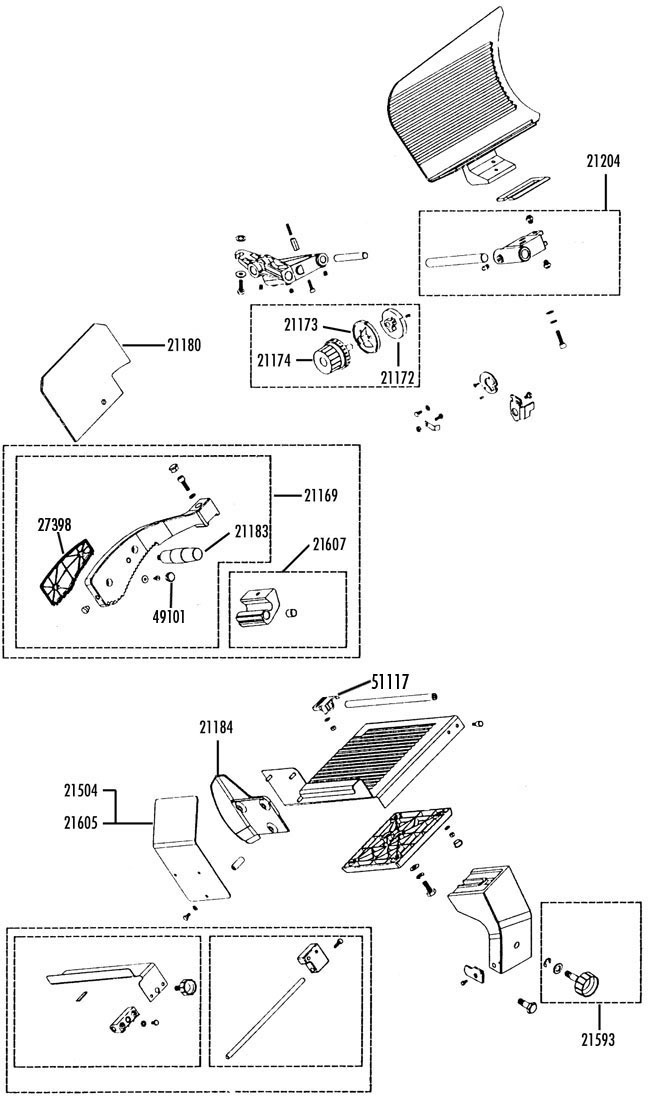 21204

21173
21174
21172

21180

21169
27398
21183
21607
49101

51117
21184
21504
21605

21593