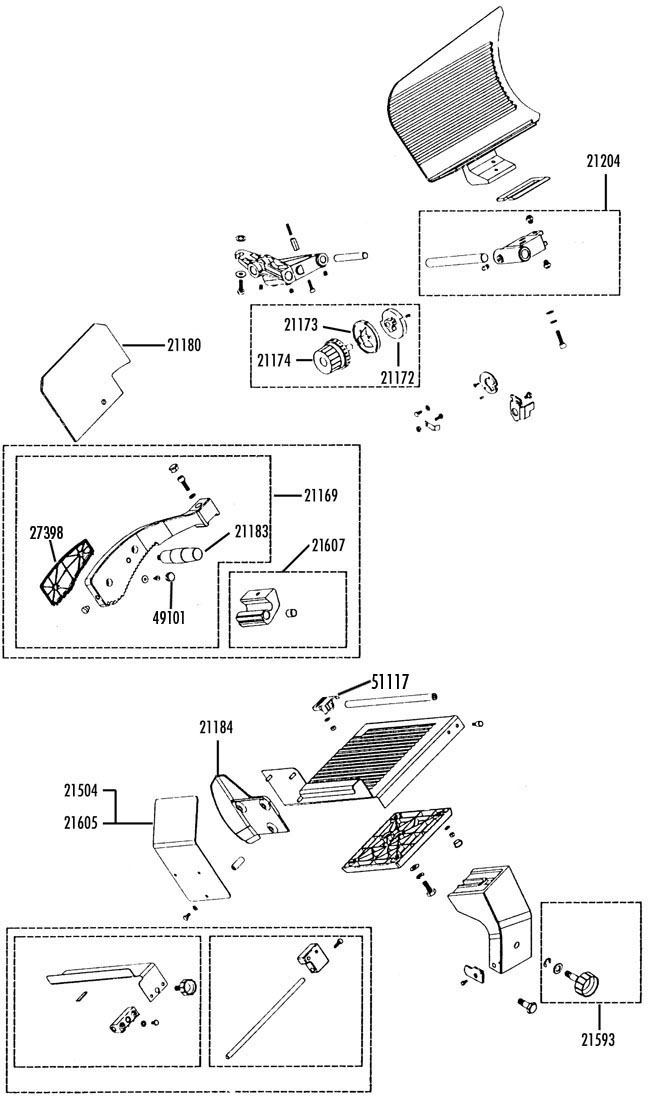 21204

21173
21174
21172

21180

21169
27398
21183
21607
49101

51117
21184
21504
21605

21593