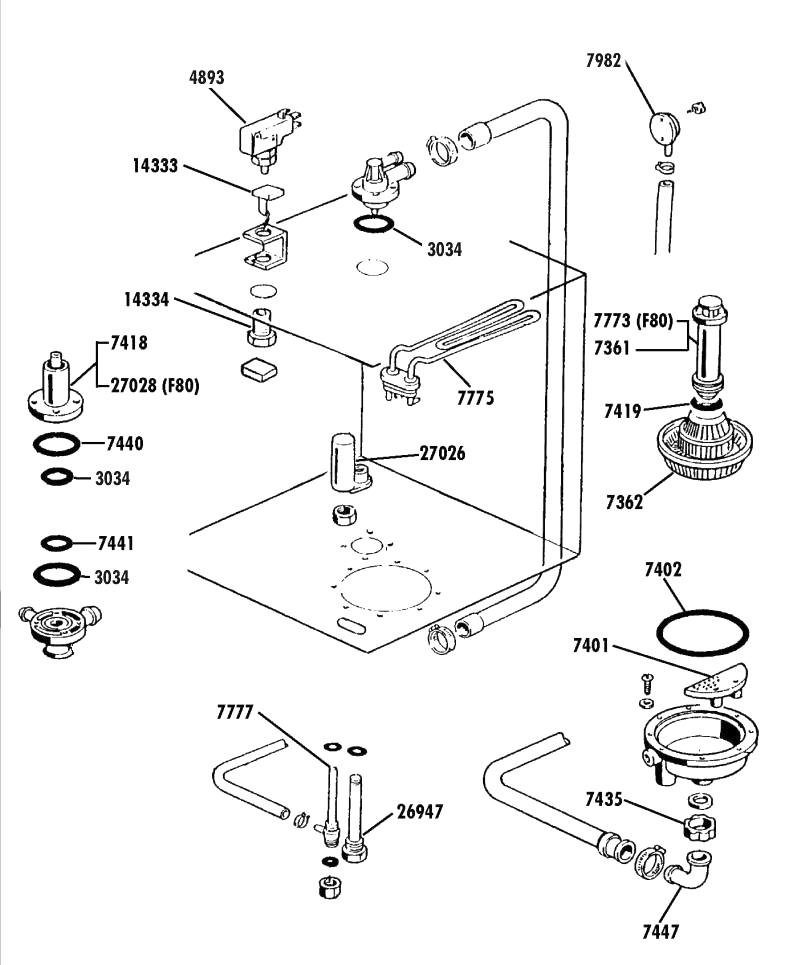 4893

7982

14333

3034

14334

7773 (F80)

7361

7418

27028 (F80)

7775

7419

7440

27026

3034

7362

7441

3034

7402

7401

7777

26947

7435

7447