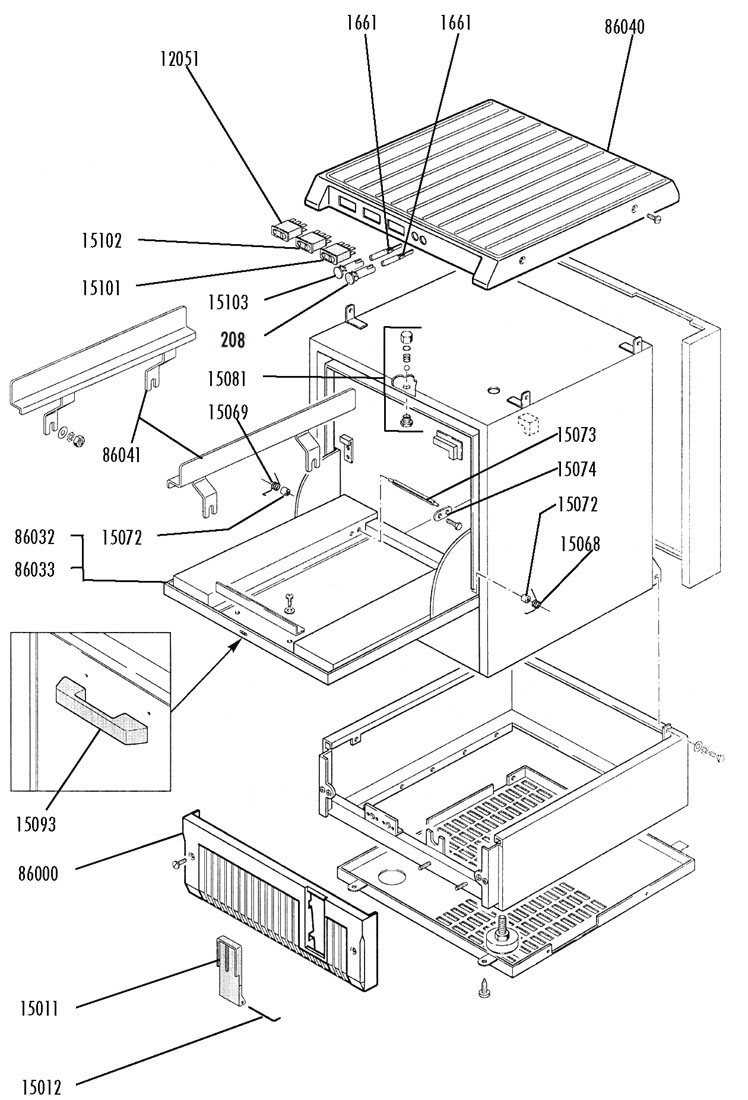 1661
1661
86040
12051
15102
15101
15103
208
15081
15069
86041
15073
15074
15072
15072
15068
86032
86033
15093
86000
15011
15012