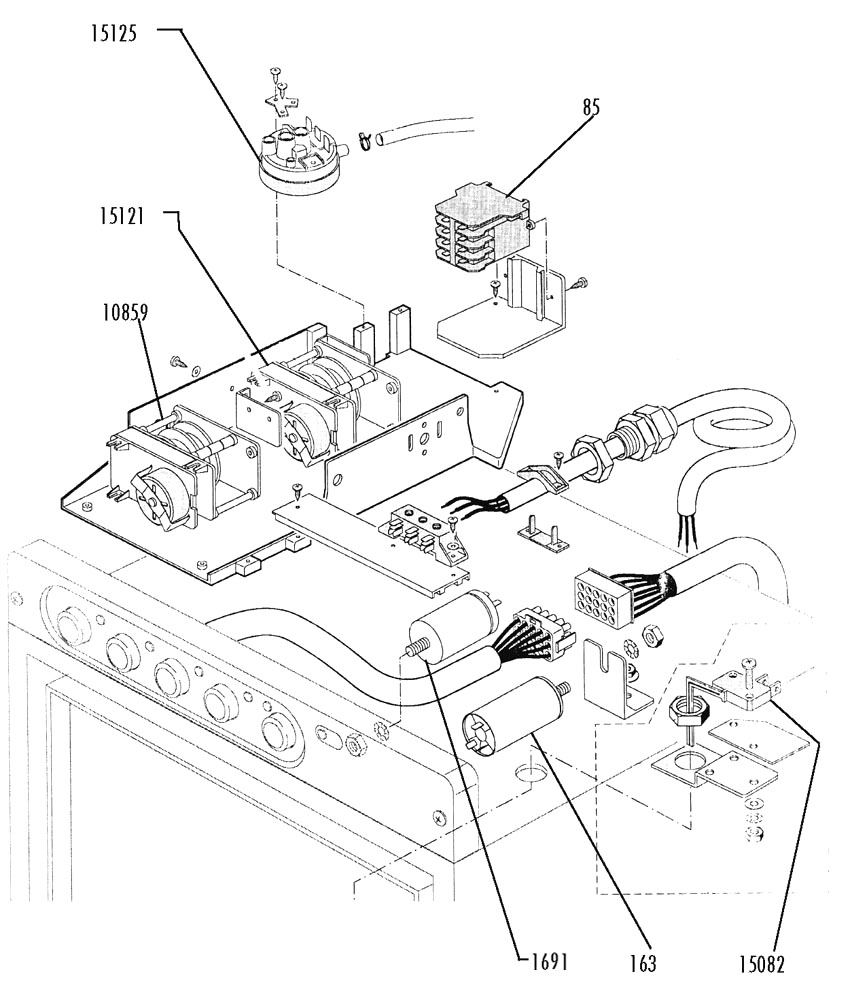 15125

85

15121

10859

1691

163

15082