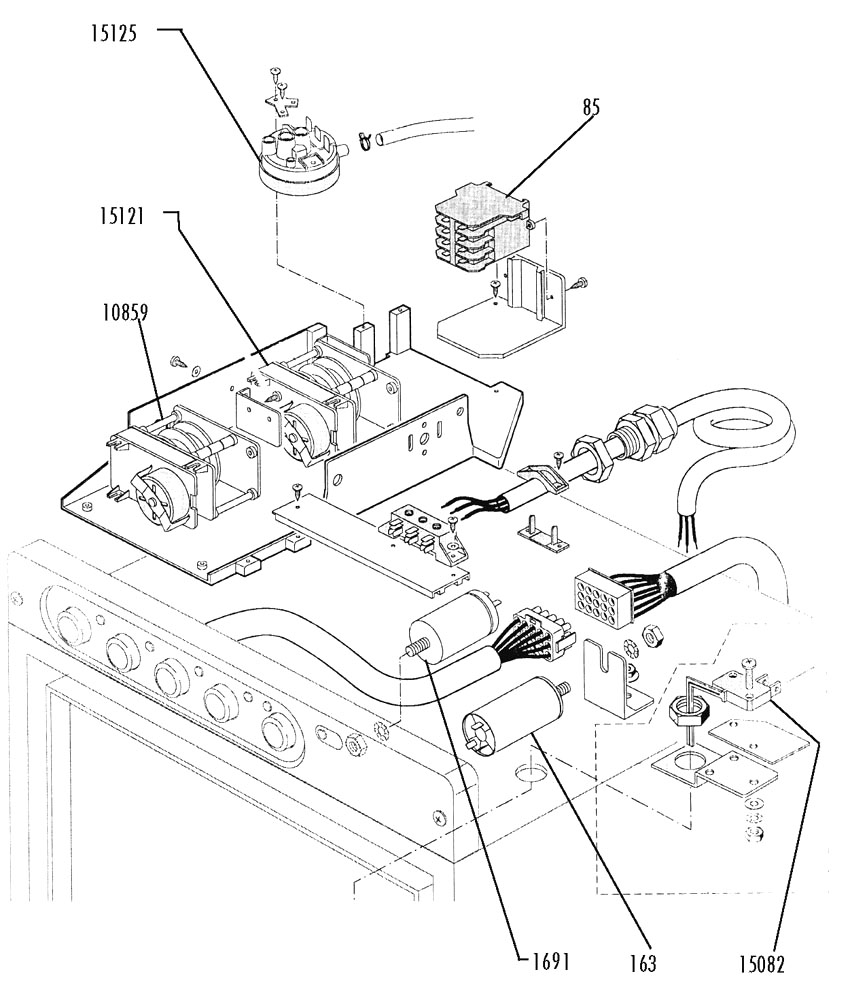 15125
85
15121
10859
1691
163
15082