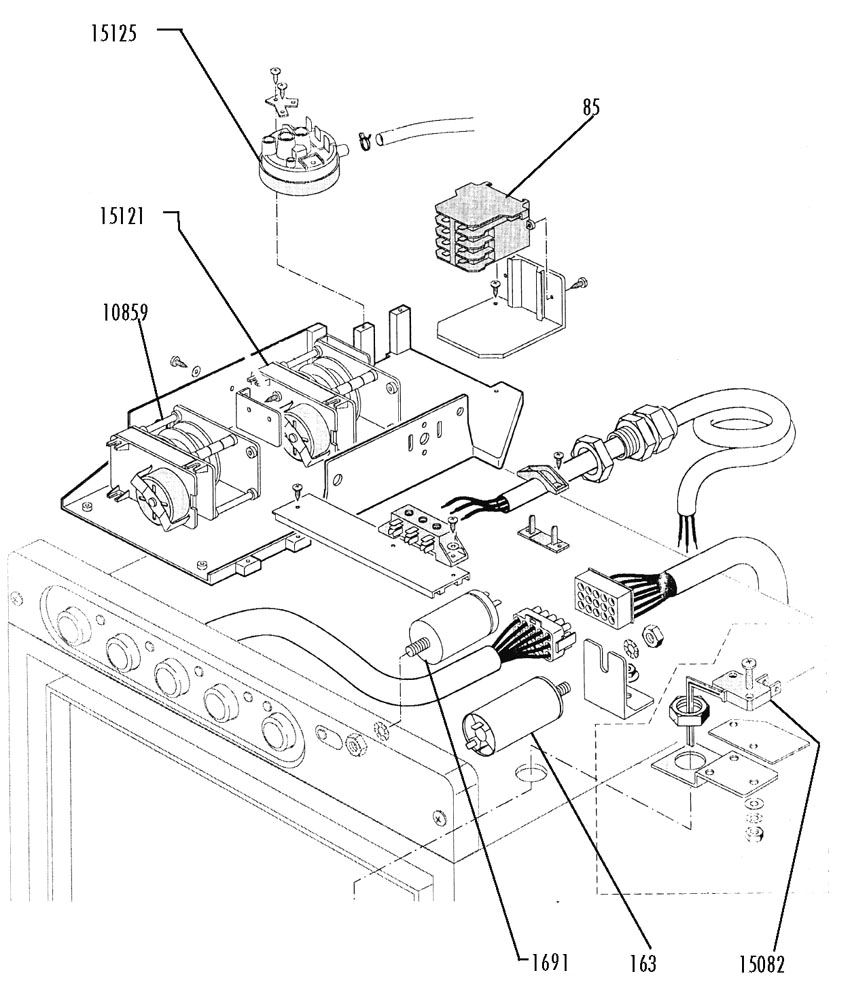 15125

85

15121

10859

1691

163

15082