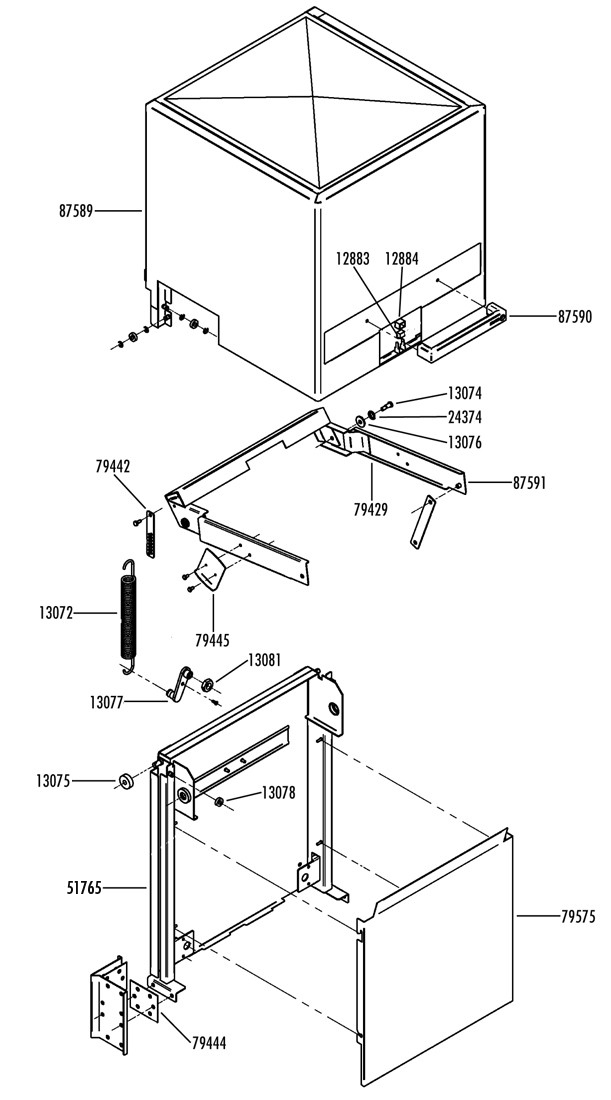 87589
12883
12884
87590
13074
24374
13076
79442
79429
87591
13072
79445
13081
13077
13075
13078
51765
79575
79444