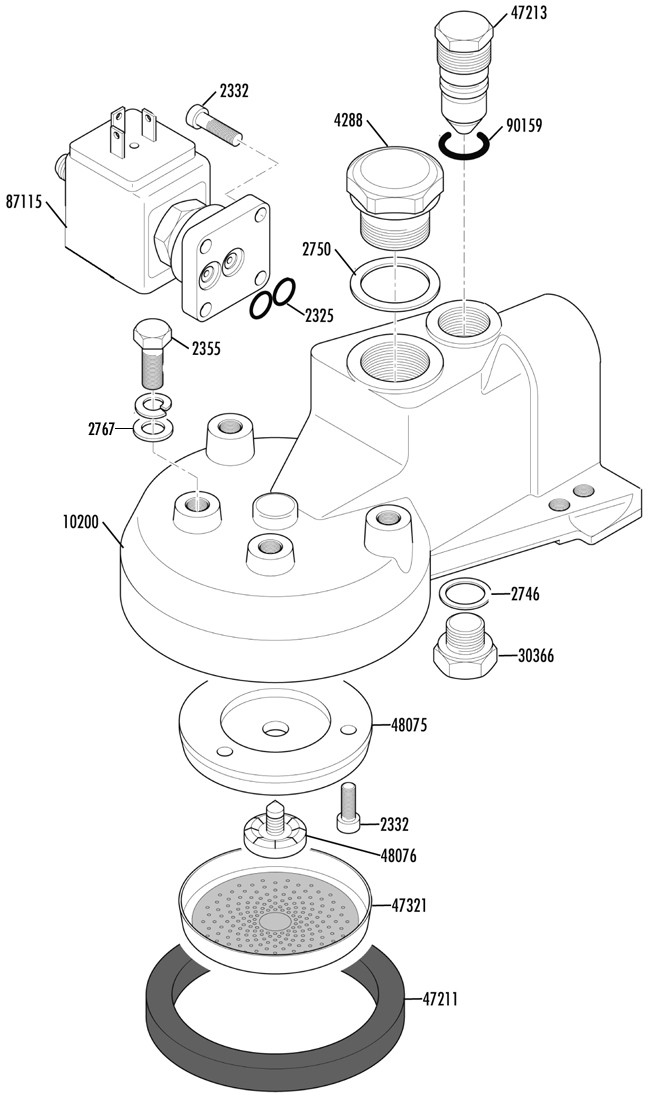 47213
2332
4288
90159
87115
2750
2325
2355
2767
10200
2746
30366
48075
2332
48076
47321
47211