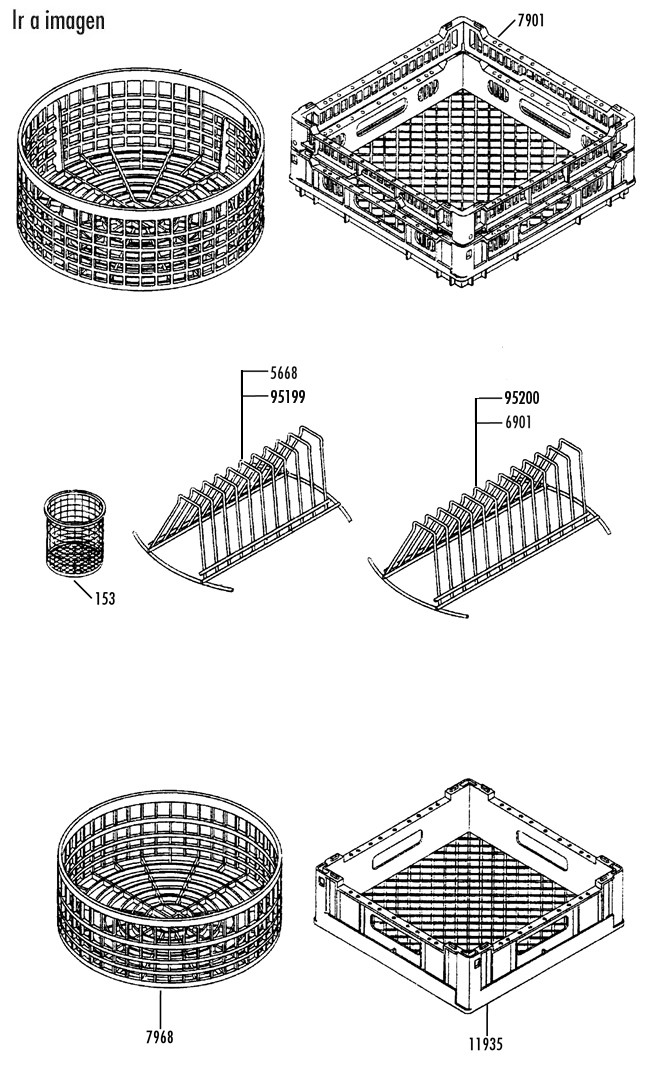 Ir a imagen

7901

5668
95199

95200
6901

153

7968

11935