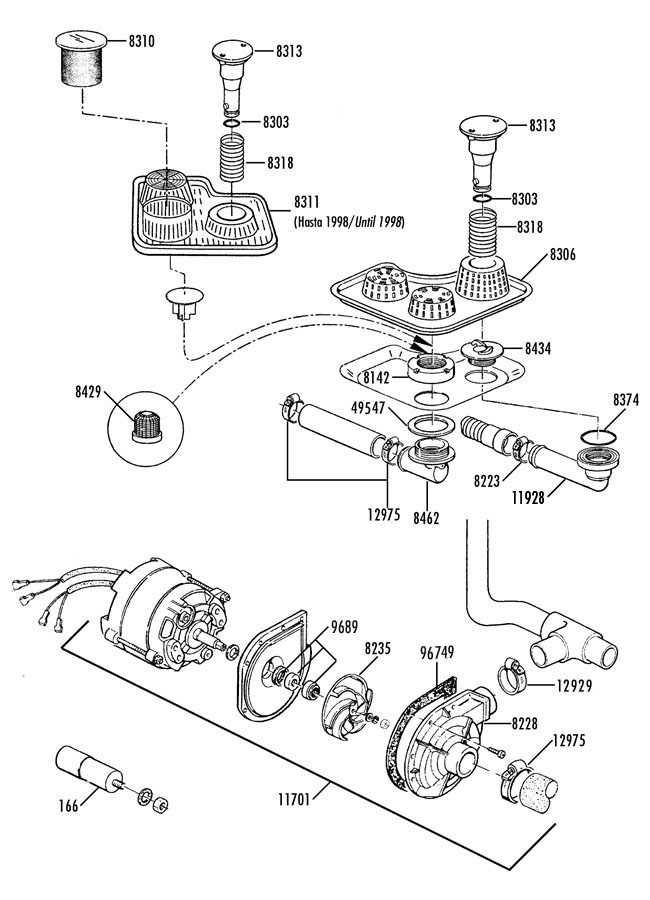 8310
8313
8303
8318
8311
(Hasta 1998/Until 1998)
8313
8303
8318
8306
8434
8142
8429
49547
8374
8223
11928
12975
8462
9689
8235
96749
12929
8228
12975
166
11701