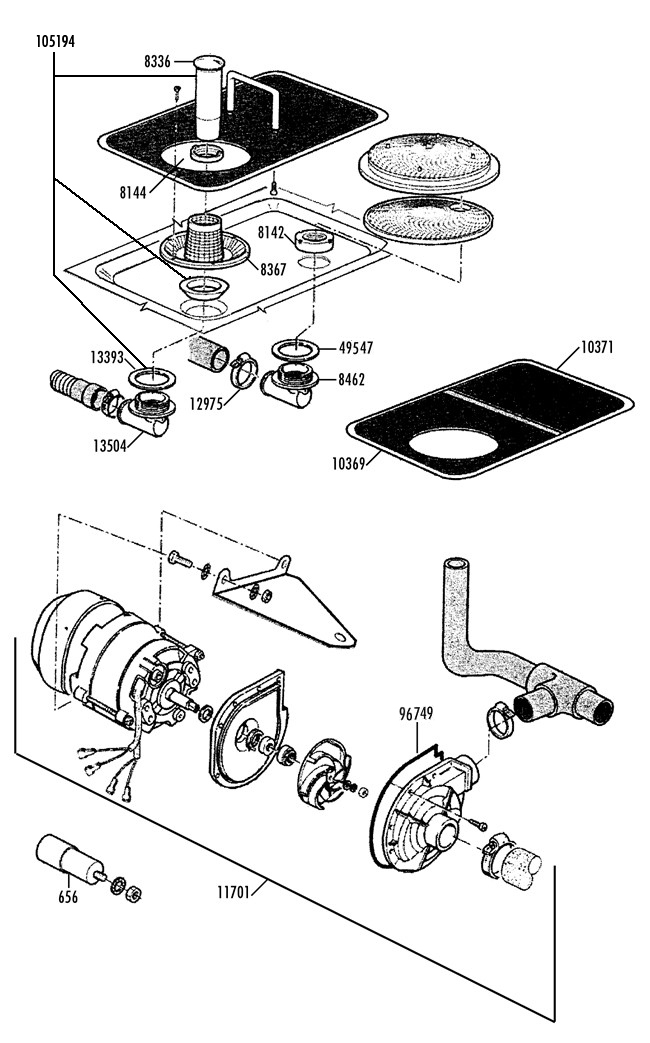 105194
8336
8144
8142
8367
13393
49547
12975
8462
13504
10371
10369
96749
656
11701