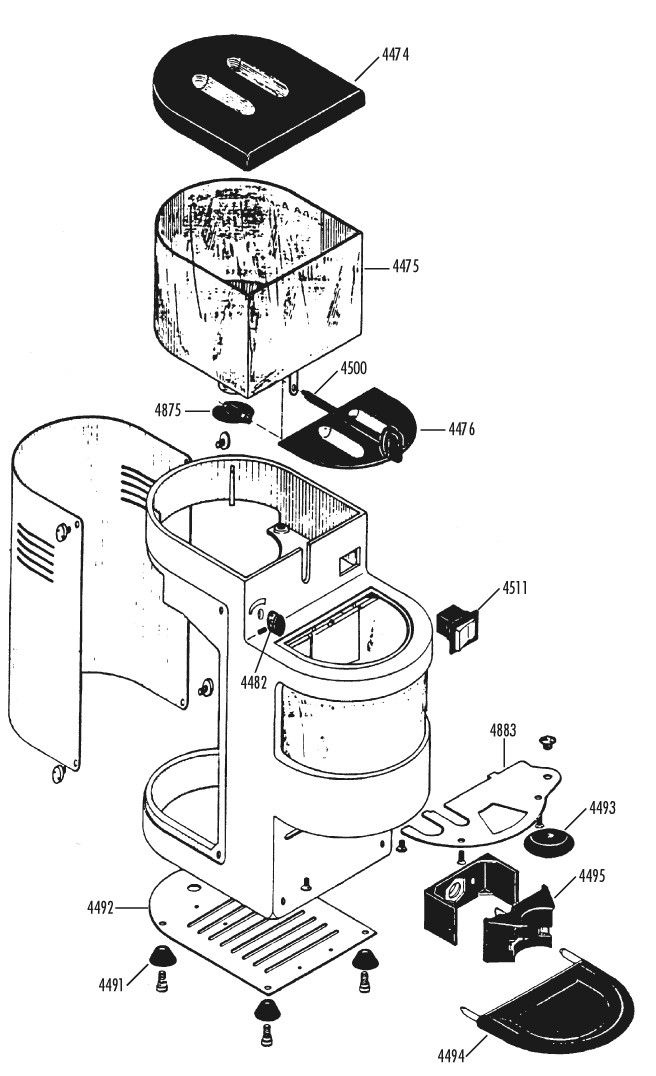 4474
4475
4500
4875
4476
4511
4482
4883
4493
4495
4492
4491
4494