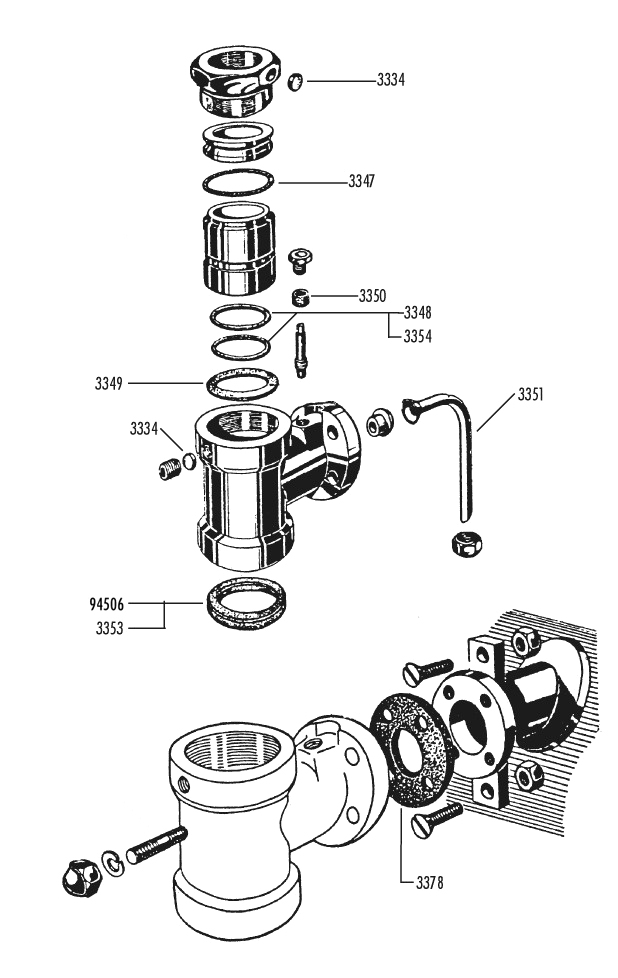 3334
3347
3350
3348
3354
3349
3351
3334
94506
3353
3378