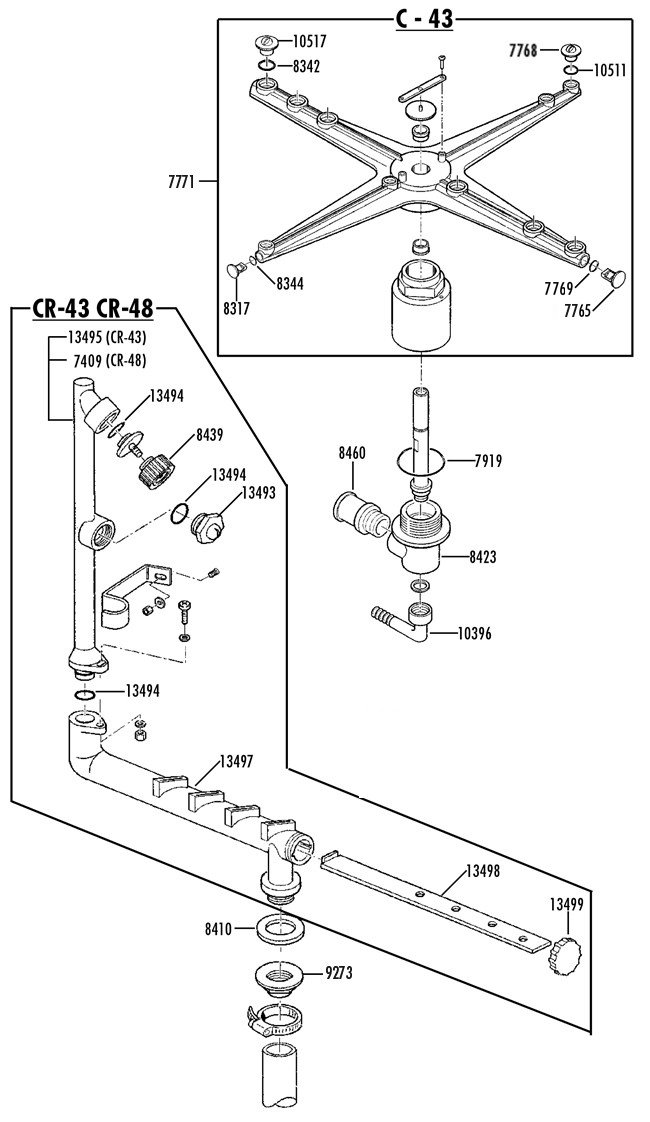 C - 43

10517
8342
7768
10511
7771
8344
8317
7769
7765

CR-43 CR-48

13495 (CR-43)
7409 (CR-48)
13494
8439
13494
13493
8460
7919
8423
10396
13494
13497
13498
13499
8410
9273