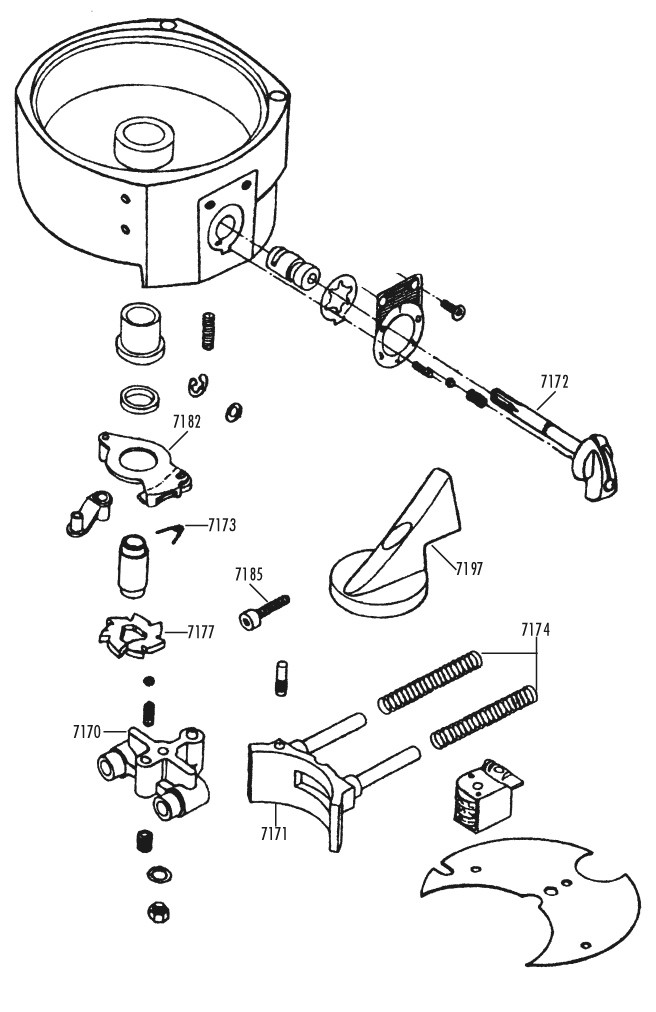 7172

7182

7173

7197

7185

7177

7174

7170

7171